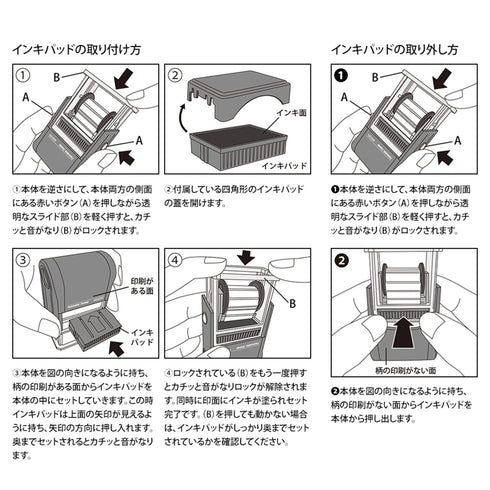 インキパッドの取り付け方

①

B

A

A

①本体を逆さにして、本体両方の側面にある赤いボタン(A)を押しながら透明なスライド部(B)を軽く押すと、カチッと音がなり(B)がロックされます。

②

インキ面

インキパッド

②付属している四角形のインキパッドの蓋を開けます。

③

印刷がある面

インキパッド

③本体を図の向きになるように持ち、柄の印刷がある面からインキパッドを本体の中にセットしていきます。この時インキパッドは上面の矢印が見えるように持ち、矢印の方向に押し入れます。奥までセットされるとカチッと音がなります。

④

B

④ロックされている(B)をもう一度押すとカチッと音がなりロックが解除されます。同時に印面にインキが塗られセット完了です。(B)を押しても動かない場合は、インキパッドがしっかり奥までセットされているかを確認してください。

インキパッドの取り外し方

❶

B

A

A

❶本体を逆さにして、本体両方の側面にある赤いボタン(A)を押しながら透明なスライド部(B)を軽く押すと、カチッと音がなり(B)がロックされます。

❷

柄の印刷がない面

❷本体を図の向きになるように持ち、柄の印刷がない面からインキパッドを本体から押し出します。