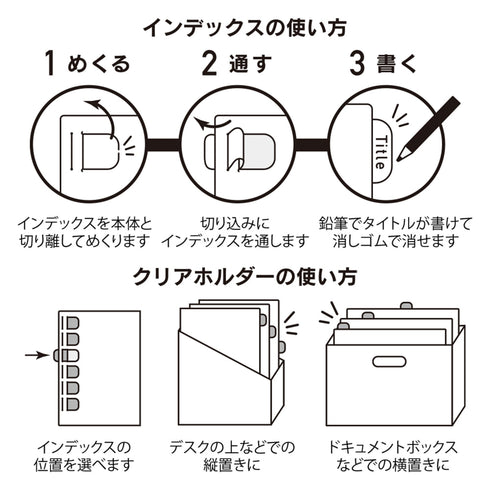 インデックスの使い方

1 めくる

2 通す

3 書く

Title

インデックスを本体と切り離してめくります

切り込みにインデックスを通します

鉛筆でタイトルが書けて消しゴムで消せます

クリアホルダーの使い方

インデックスの位置を選べます

デスクの上などでの縦置きに

ドキュメントボックスなどでの横置きに