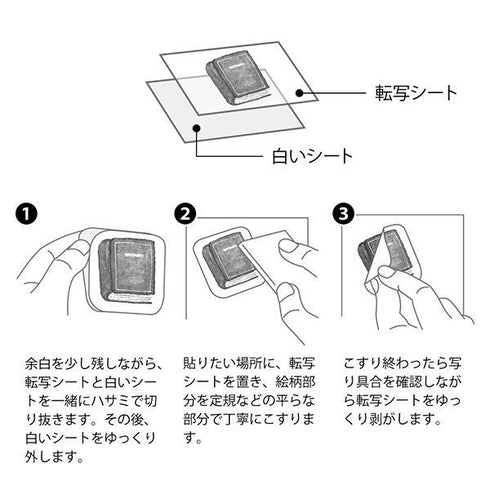 転写シート

白いシート

1

余白を少し残しながら、転写シートと白いシートを一緒にハサミで切り抜きます。その後、白いシートをゆっくり外します。

2

貼りたい場所に、転写シートを置き、絵柄部分を定規などの平らな部分で丁寧にこすります。

3

こすり終わったら写り具合を確認しながら転写シートをゆっくり剥がします。