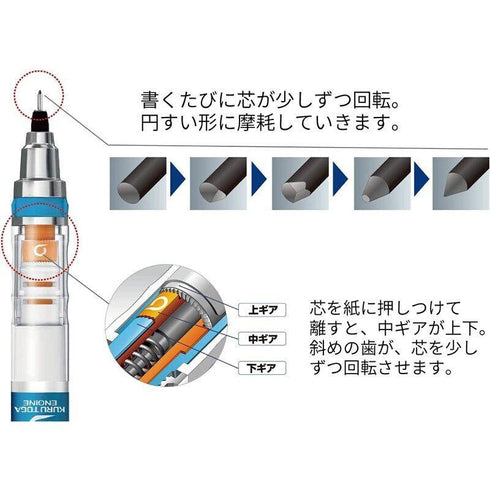 書くたびに芯が少しずつ回転。
円すい形に摩耗していきます。

上ギア
中ギア
下ギア

芯を紙に押しつけて離すと、中ギアが上下。斜めの歯が、芯を少しずつ回転させます。

KURU TOGA ENGINE