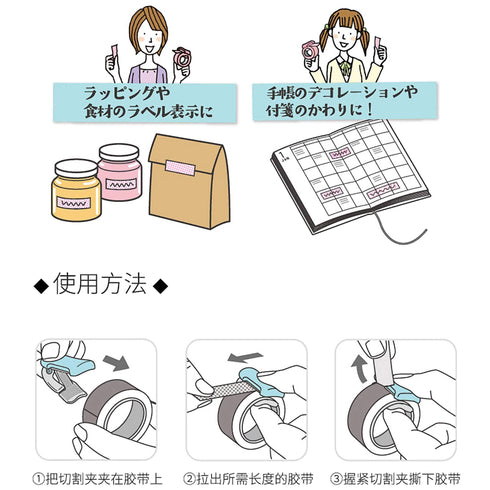 ラッピングや
食材のラベル表示に

手帳のデコレーションや
付箋のかわりに！

◆使用方法◆

①把切割夹夹在胶带上

②拉出所需长度的胶带

③握紧切割夹撕下胶带