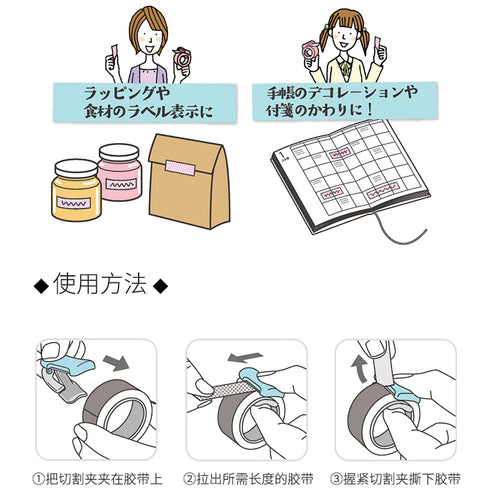 ラッピングや
食材のラベル表示に

手帳のデコレーションや
付箋のかわりに！

◆使用方法◆

①把切割夹夹在胶带上

②拉出所需长度的胶带

③握紧切割夹撕下胶带