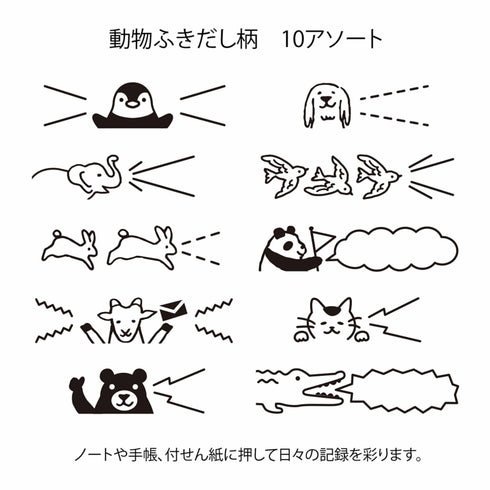 動物ふきだし柄　10アソート

ノートや手帳、付せん紙に押して日々の記録を彩ります。